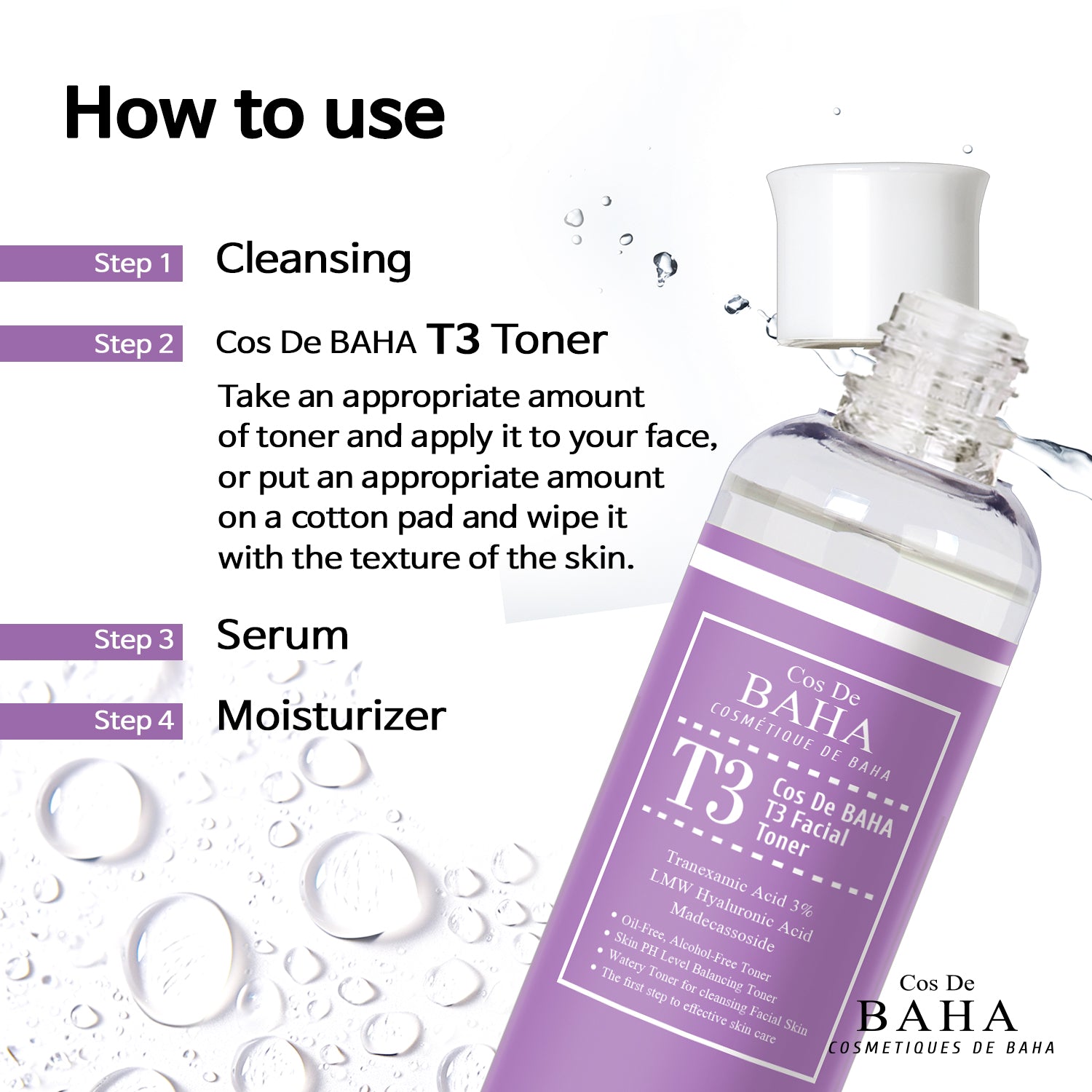 How to use

Step 1 Cleansing

Step 2 Cos De BAHA T3 Toner

Take an appropriate amount of toner and apply it to your face, or put an appropriate amount on a cotton pad and wipe it with the texture of the skin.

Step 3 Serum

Step 4 Moisturizer

Cos De
BAHA
COSMÉTIQUE DE BAHA

T3
Cos De BAHA
T3 Facial
Toner

Tranexamic Acid 3%
LMW Hyaluronic Acid
Madecassoside

• Oil-Free, Alcohol-Free Toner
• Skin PH Level Balancing Toner
• Watery Toner for cleansing Facial Skin
• The first step to effective skin care

Cos De
BAHA
COSMETIQUES DE BAHA